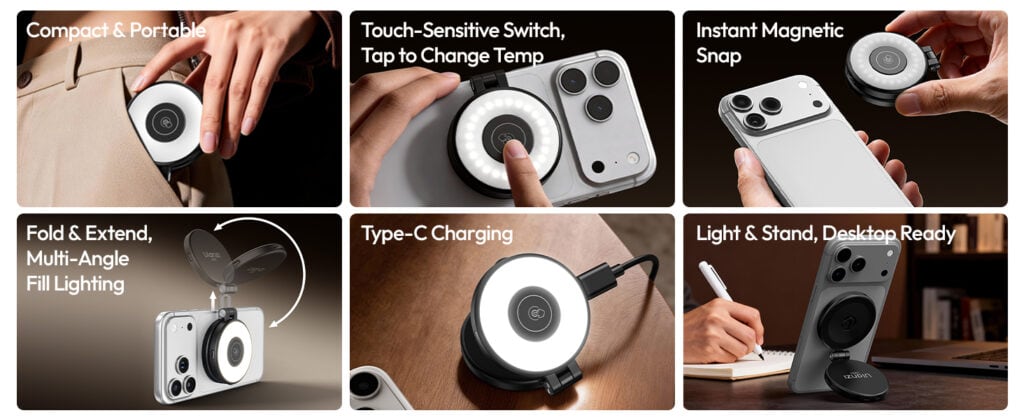 Compact & Portable

Touch-Sensitive Switch, Tap to Change Temp

Instant Magnetic Snap

Fold & Extend, Multi-Angle Fill Lighting

Type-C Charging

Light & Stand, Desktop Ready