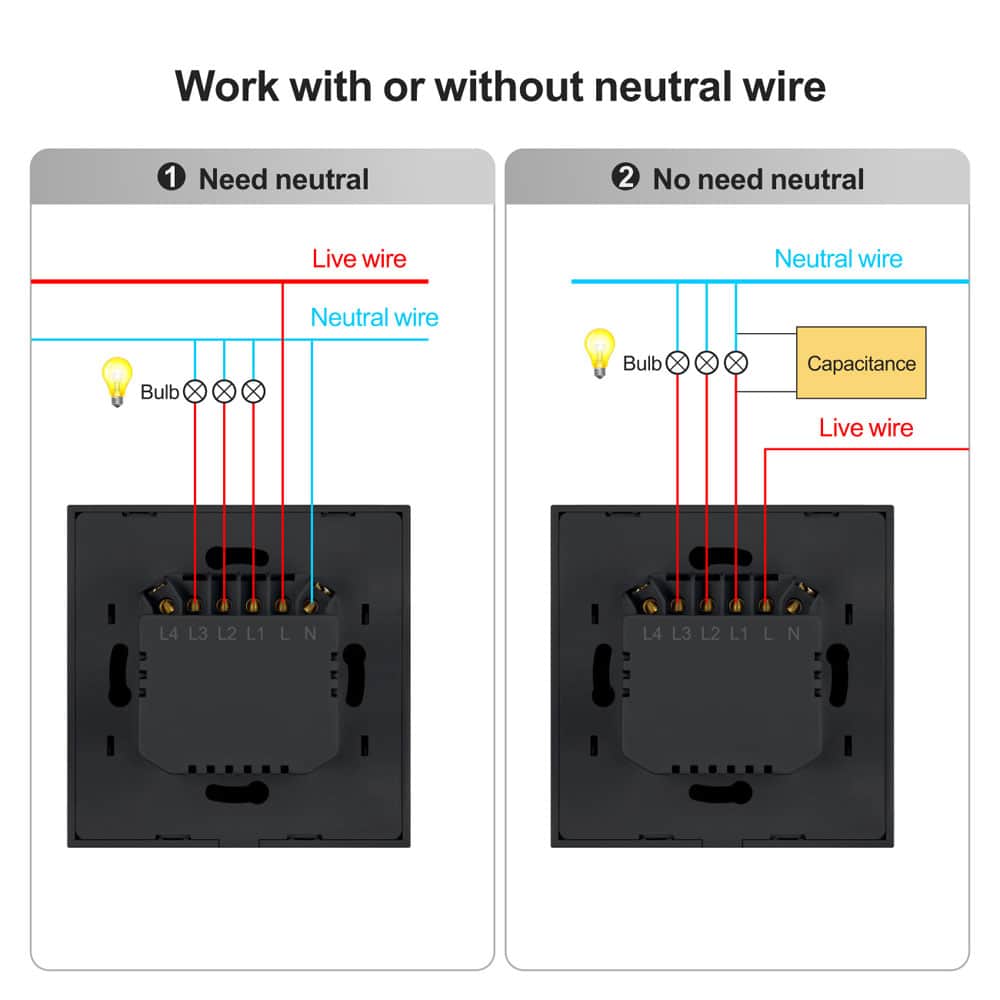 Work with or without neutral wire

❶ Need neutral

Live wire

Neutral wire

Bulb

L4 L3 L2 L1 L N

❷ No need neutral

Neutral wire

Bulb

Capacitance

Live wire

L4 L3 L2 L1 L N